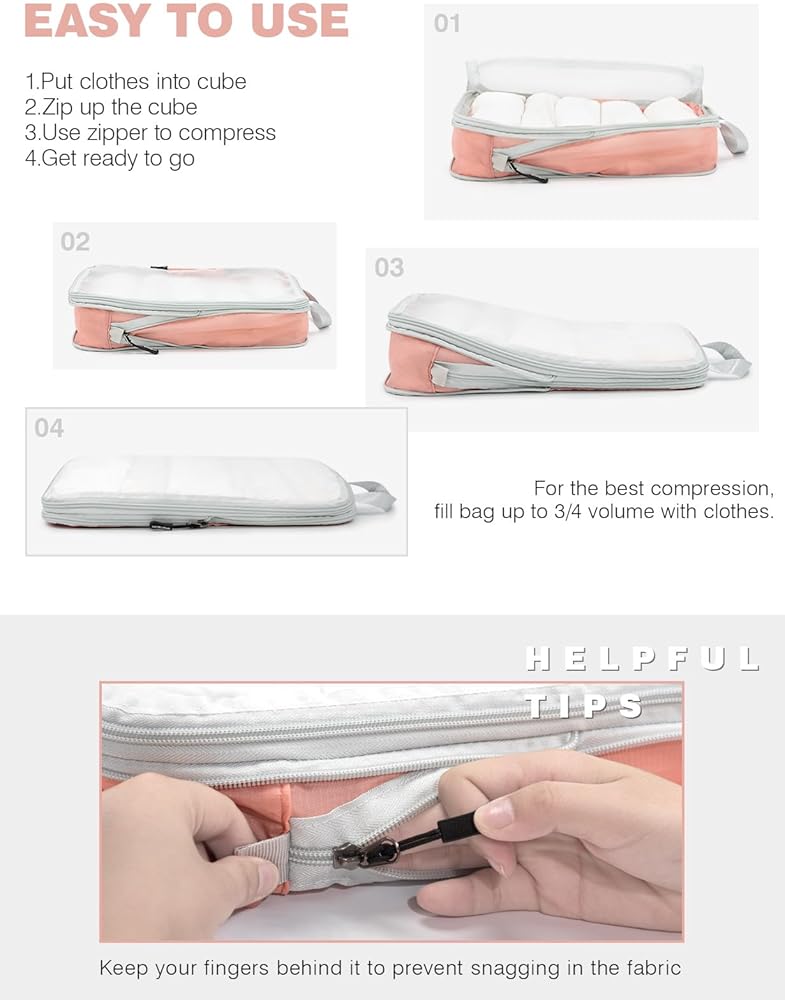 EASY TO USE

1.Put clothes into cube
2.Zip up the cube
3.Use zipper to compress
4.Get ready to go

01

02

03

04

For the best compression, fill bag up to 3/4 volume with clothes.

HELPFUL TIPS

Keep your fingers behind it to prevent snagging in the fabric