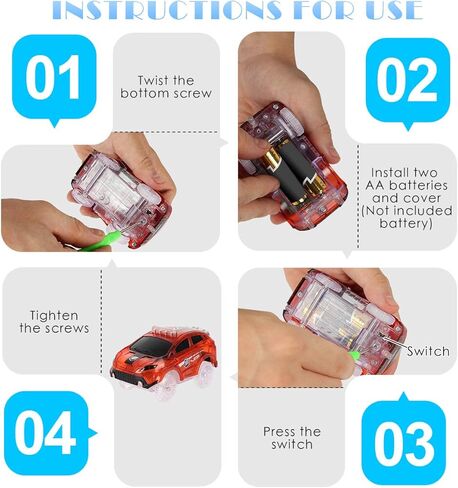 INSTRUCTIONS FOR USE

01

Twist the bottom screw

02

Install two AA batteries and cover (Not included battery)

Tighten the screws

Switch

04

Press the switch

03