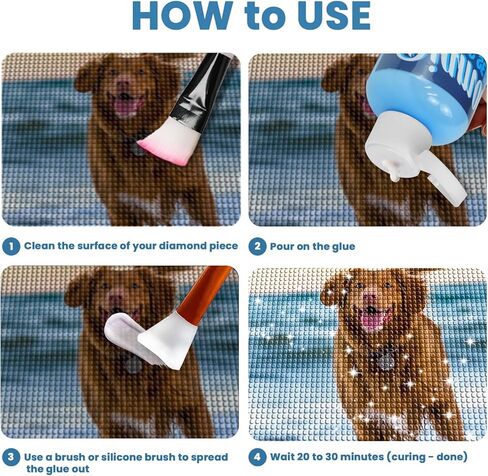 HOW to USE

1 Clean the surface of your diamond piece

2 Pour on the glue

3 Use a brush or silicone brush to spread the glue out

4 Wait 20 to 30 minutes (curing - done)