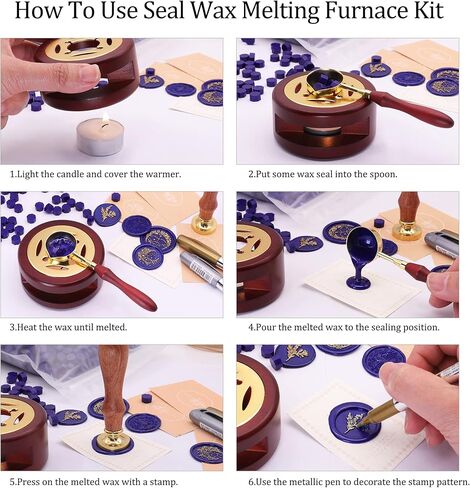 How To Use Seal Wax Melting Furnace Kit

1.Light the candle and cover the warmer.

2.Put some wax seal into the spoon.

3.Heat the wax until melted.

4.Pour the melted wax to the sealing position.

5.Press on the melted wax with a stamp.

6.Use the metallic pen to decorate the stamp pattern.