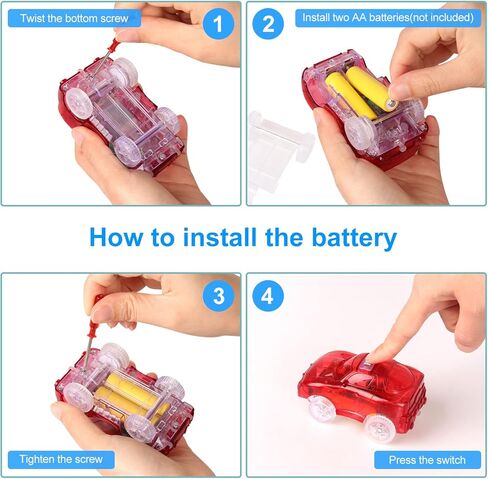 Twist the bottom screw

1

2

Install two AA batteries(not included)

How to install the battery

3

4

Tighten the screw

Press the switch