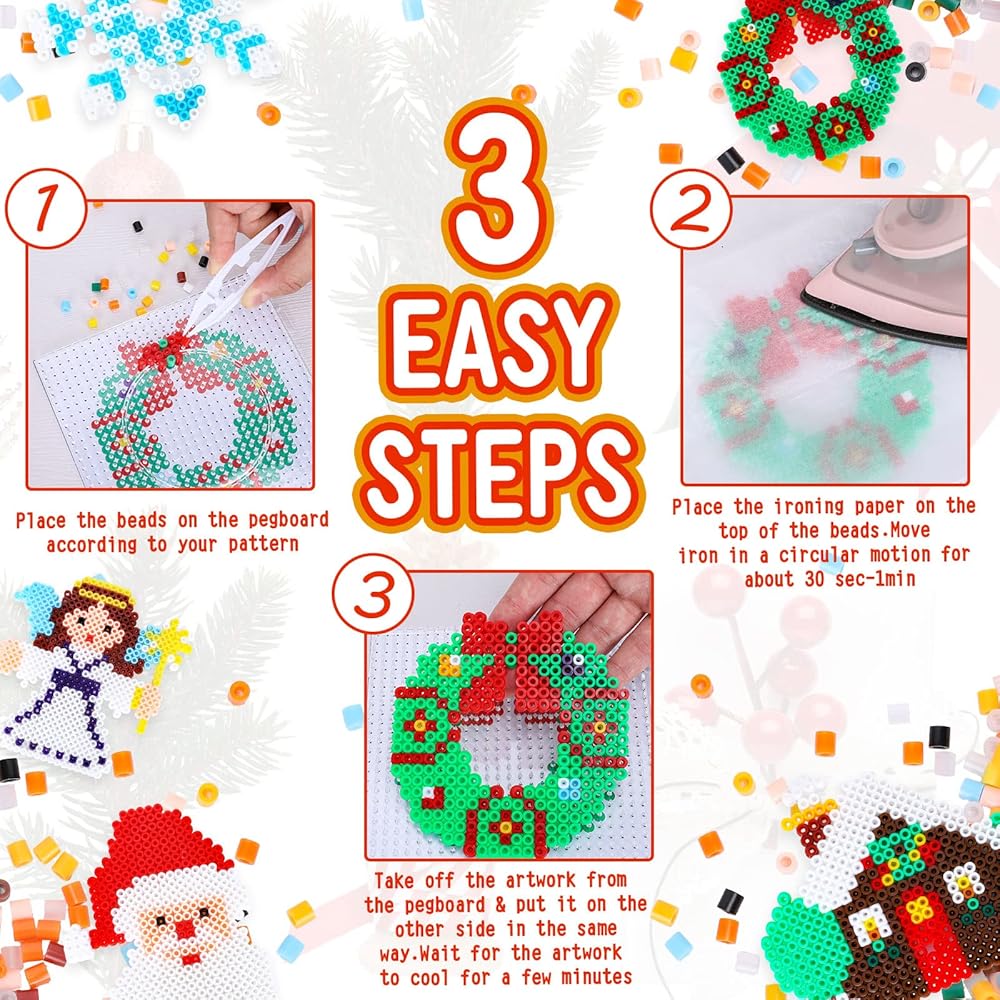 3 EASY STEPS

1
Place the beads on the pegboard according to your pattern

2
Place the ironing paper on the top of the beads.Move iron in a circular motion for about 30 sec-1min

3
Take off the artwork from the pegboard & put it on the other side in the same way.Wait for the artwork to cool for a few minutes