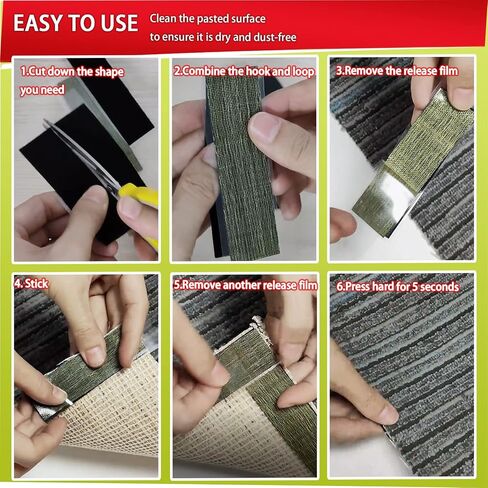 EASY TO USE

Clean the pasted surface to ensure it is dry and dust-free

1.Cut down the shape you need

2.Combine the hook and loop

3.Remove the release film

4. Stick

5.Remove another release film

6.Press hard for 5 seconds