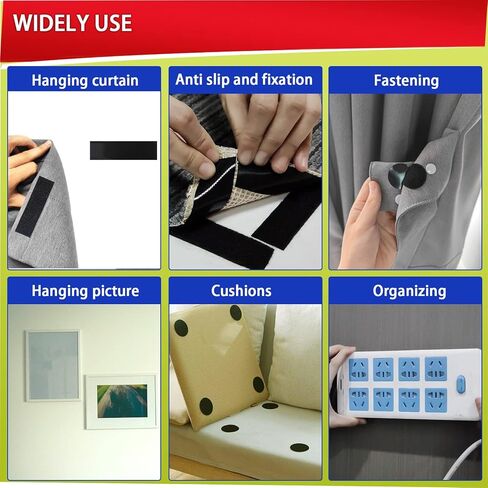 WIDELY USE

Hanging curtain

Anti slip and fixation

Fastening

Hanging picture

Cushions

Organizing