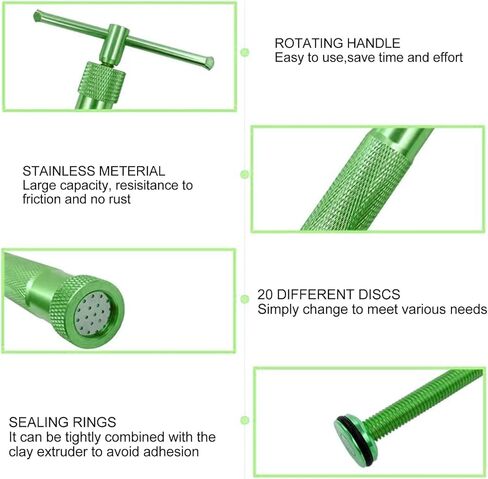 ROTATING HANDLE
Easy to use,save time and effort

STAINLESS METERIAL
Large capacity, resisitance to friction and no rust

20 DIFFERENT DISCS
Simply change to meet various needs

SEALING RINGS
It can be tightly combined with the clay extruder to avoid adhesion