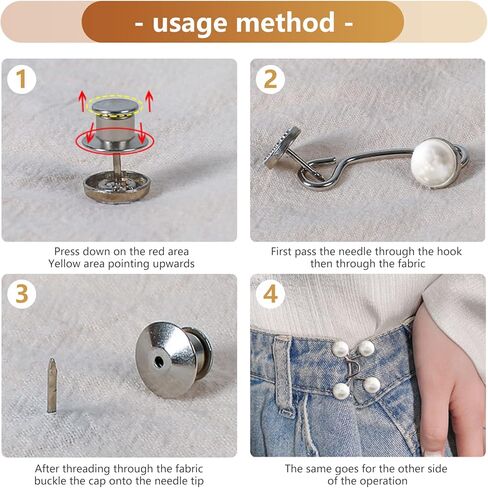 - usage method -

1

Press down on the red area
Yellow area pointing upwards

2

First pass the needle through the hook
then through the fabric

3

After threading through the fabric
buckle the cap onto the needle tip

4

The same goes for the other side
of the operation