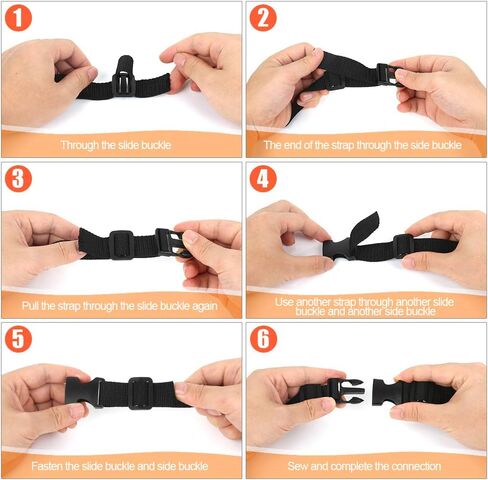 1

Through the slide buckle

2

The end of the strap through the side buckle

3

Pull the strap through the slide buckle again

4

Use another strap through another slide buckle and another side buckle

5

Fasten the slide buckle and side buckle

6

Sew and complete the connection