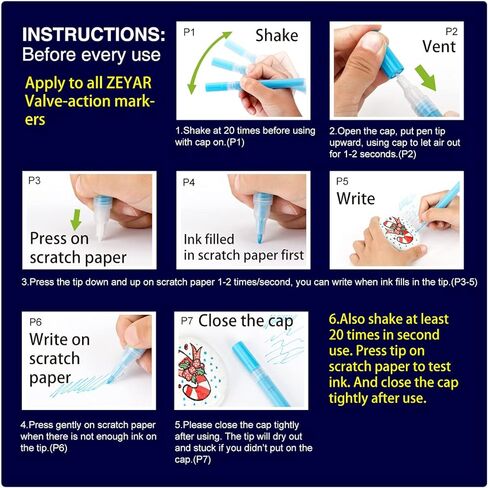 INSTRUCTIONS:
Before every use

Apply to all ZEYAR Valve-action markers

P1
Shake

1.Shake at 20 times before using with cap on.(P1)

P2
Vent

2.Open the cap, put pen tip upward, using cap to let air out for 1-2 seconds.(P2)

P3
Press on scratch paper

P4
Ink filled in scratch paper first

P5
Write

3.Press the tip down and up on scratch paper 1-2 times/second, you can write when ink fills in the tip.(P3-5)

P6
Write on scratch paper

4.Press gently on scratch paper when there is not enough ink on the tip.(P6)

P7
Close the cap

5.Please close the cap tightly after using. The tip will dry out and stuck if you didn't put on the cap.(P7)

6.Also shake at least 20 times in second use. Press tip on scratch paper to test ink. And close the cap tightly after use.