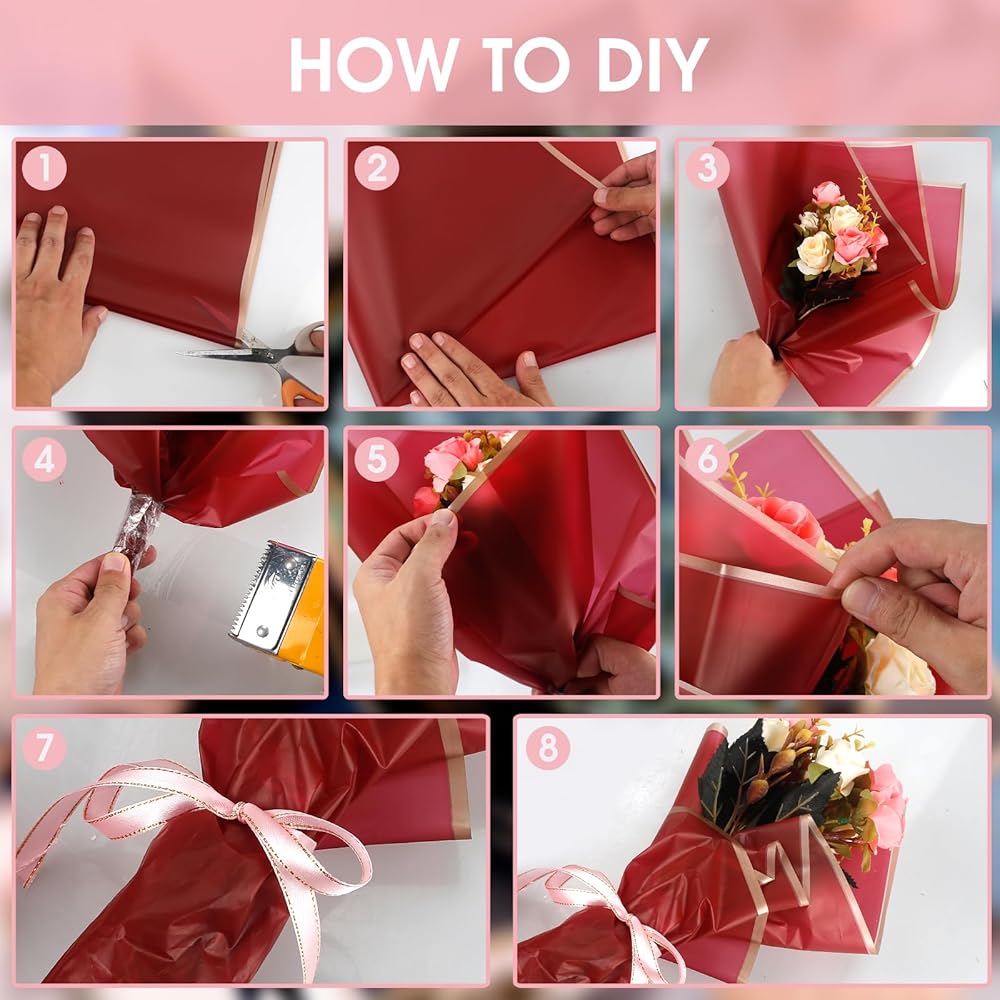 HOW TO DIY

1

2

3

4

5

6

7

8