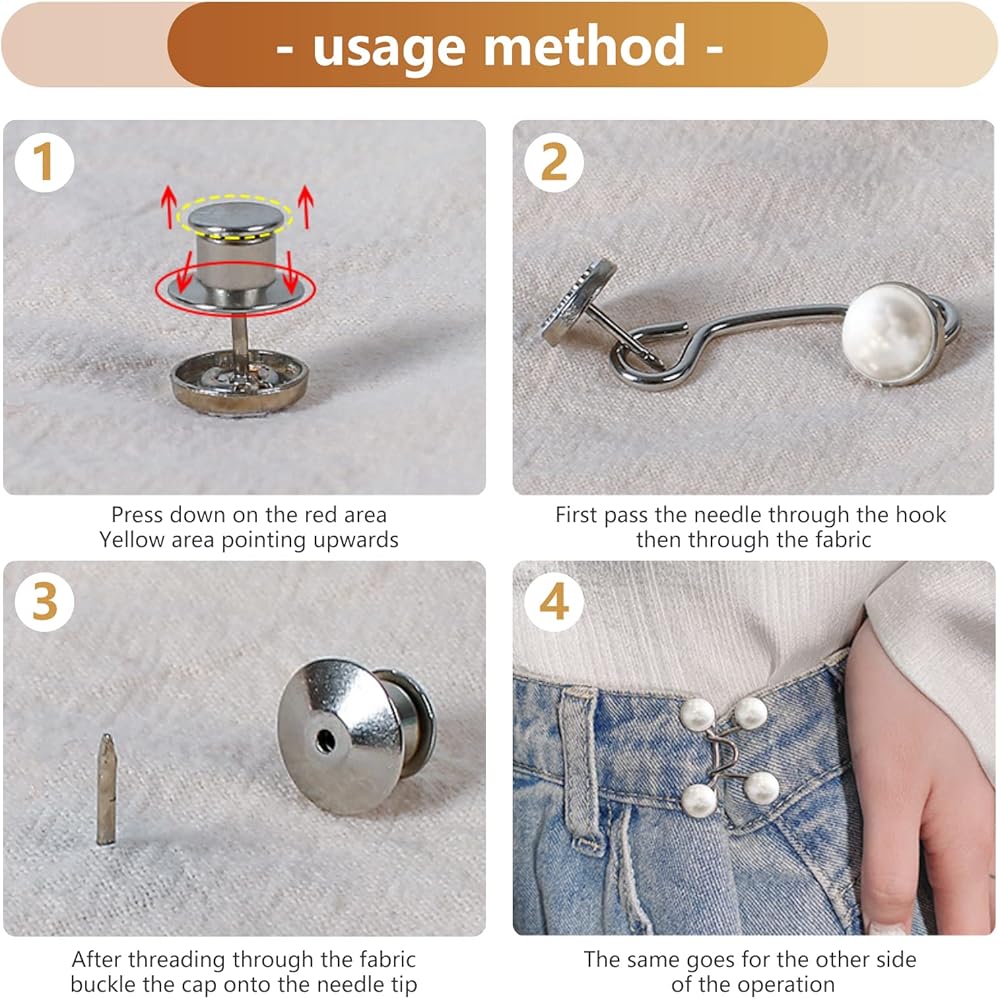 - usage method -

1

Press down on the red area
Yellow area pointing upwards

2

First pass the needle through the hook
then through the fabric

3

After threading through the fabric
buckle the cap onto the needle tip

4

The same goes for the other side
of the operation