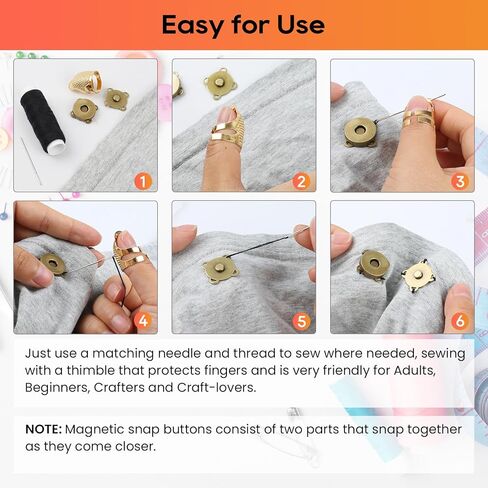 Easy for Use

1

2

3

4

5

6

Just use a matching needle and thread to sew where needed, sewing with a thimble that protects fingers and is very friendly for Adults, Beginners, Crafters and Craft-lovers.

NOTE: Magnetic snap buttons consist of two parts that snap together as they come closer.