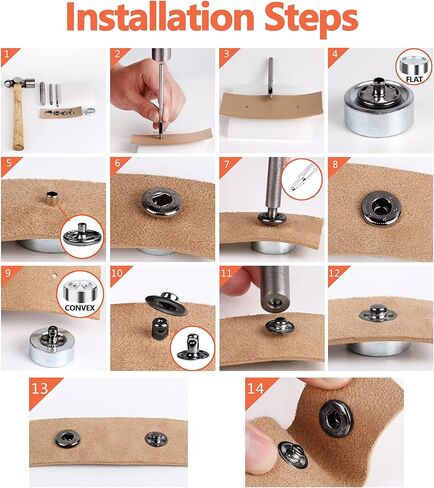 Installation Steps

1

2

3

4

FLAT

5

6

7

8

9

CONVEX

10

11

12

13

14