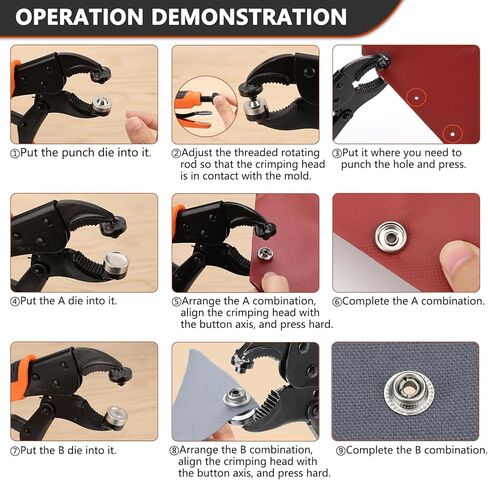 OPERATION DEMONSTRATION

①Put the punch die into it.

②Adjust the threaded rotating rod so that the crimping head is in contact with the mold.

③Put it where you need to punch the hole and press.

④Put the A die into it.

⑤Arrange the A combination, align the crimping head with the button axis, and press hard.

⑥Complete the A combination.

⑦Put the B die into it.

⑧Arrange the B combination, align the crimping head with the button axis, and press hard.

⑨Complete the B combination.