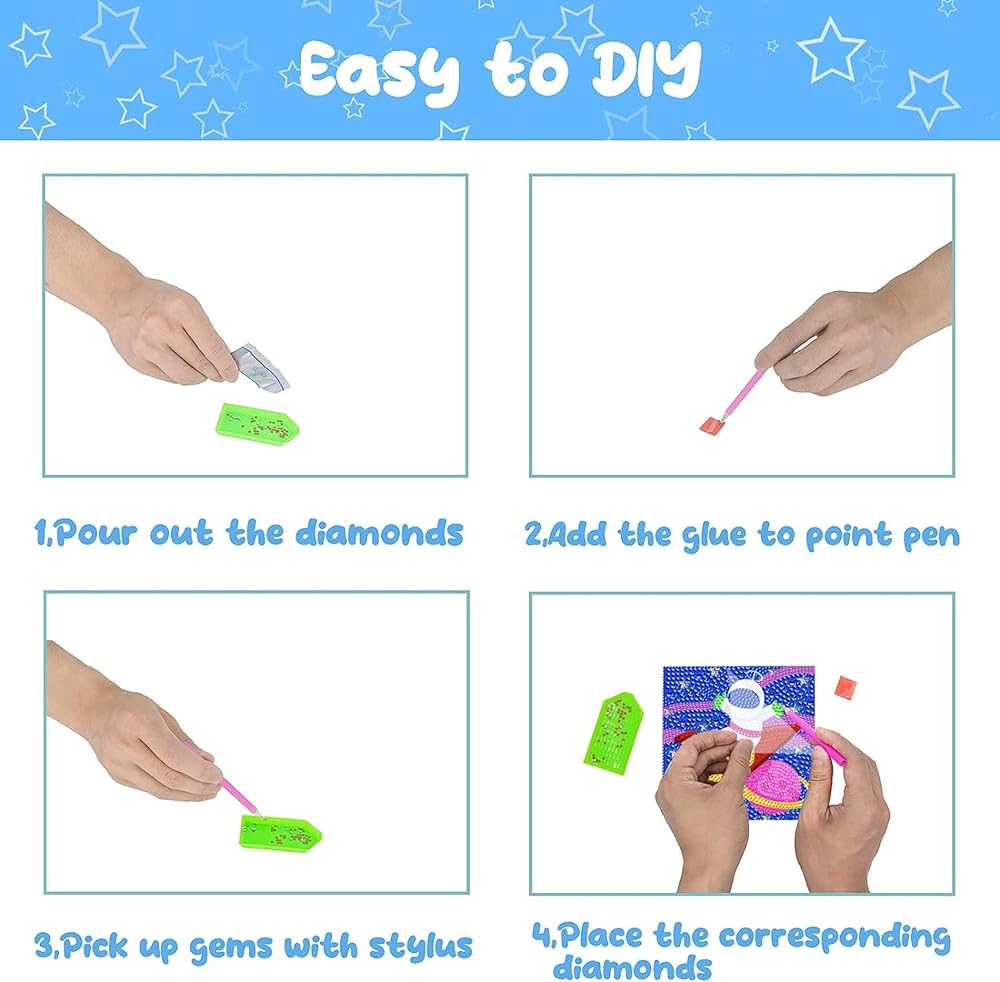 Easy to DIY

1,Pour out the diamonds

2,Add the glue to point pen

3,Pick up gems with stylus

4,Place the corresponding diamonds