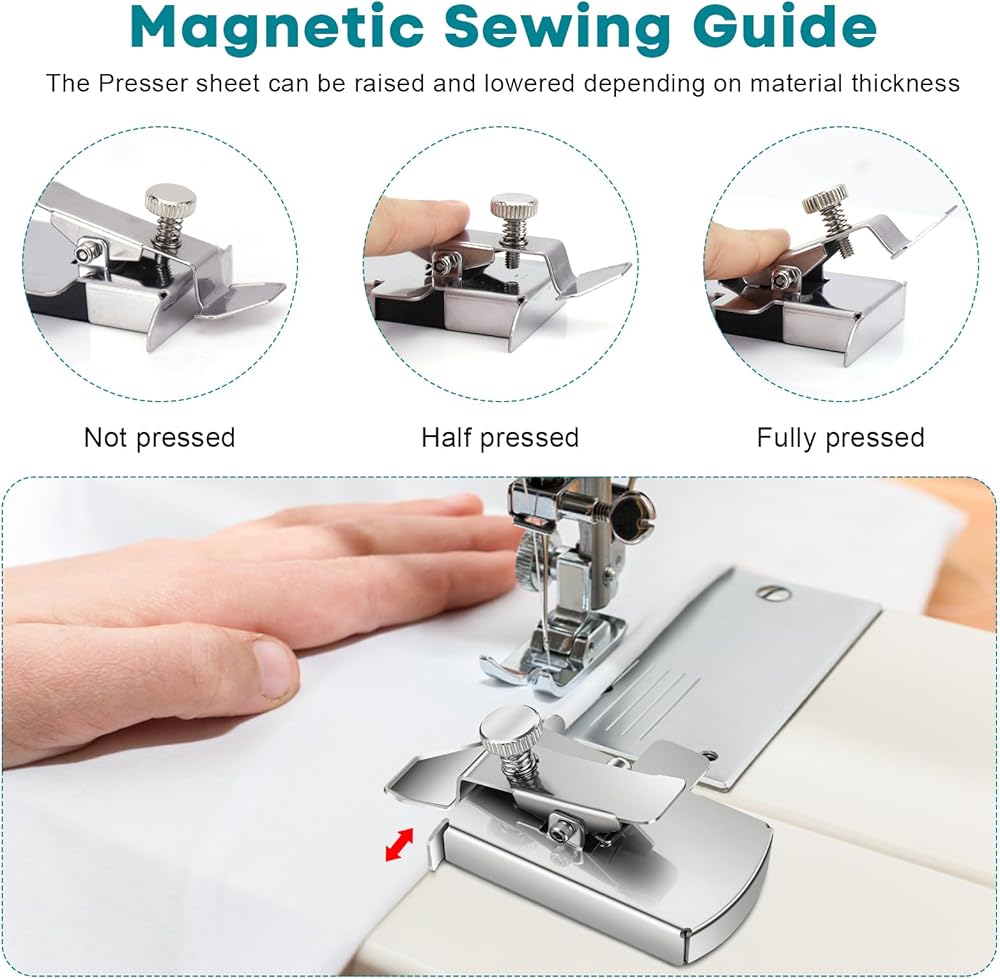 Magnetic Sewing Guide

The Presser sheet can be raised and lowered depending on material thickness

Not pressed

Half pressed

Fully pressed