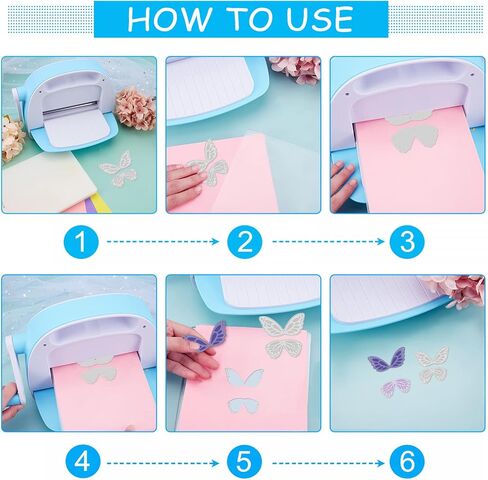 HOW TO USE

1

2

3

4

5

6