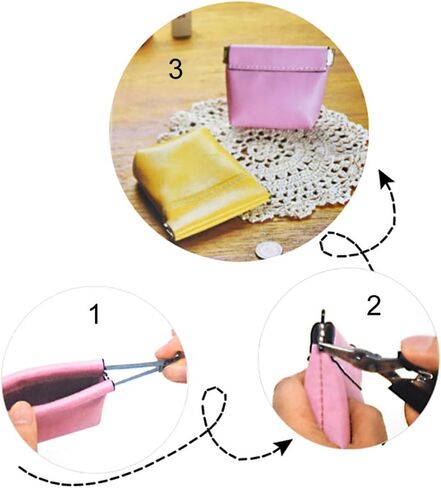 3

1

2