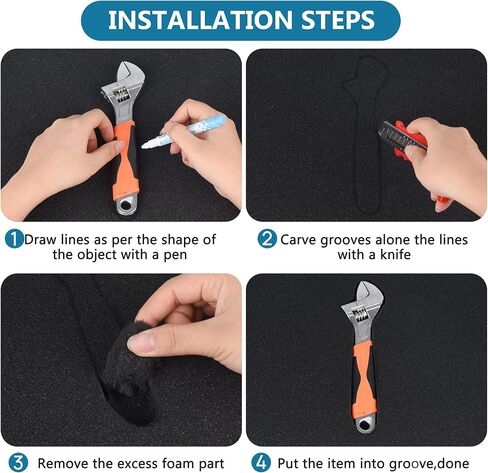 INSTALLATION STEPS

1 Draw lines as per the shape of the object with a pen

2 Carve grooves alone the lines with a knife

3 Remove the excess foam part

4 Put the item into groove,done