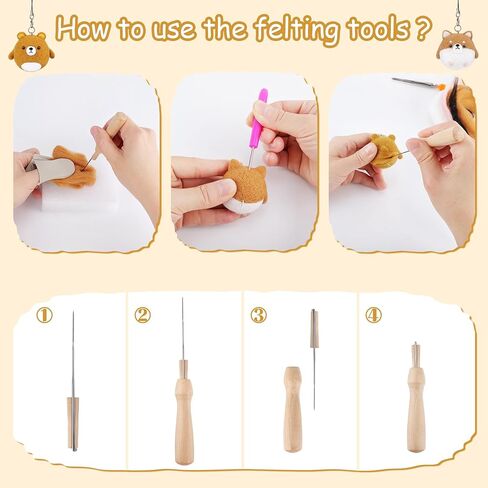 How to use the felting tools ?

①

②

③

④