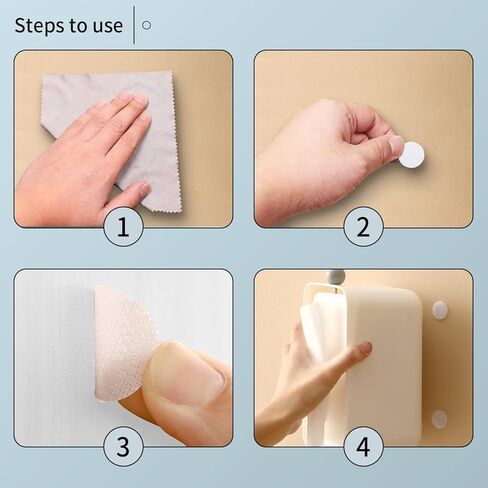 Steps to use

1

2

3

4