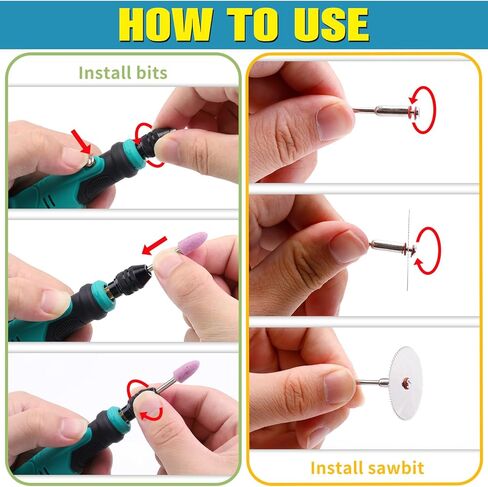 HOW TO USE

Install bits

Install sawbit