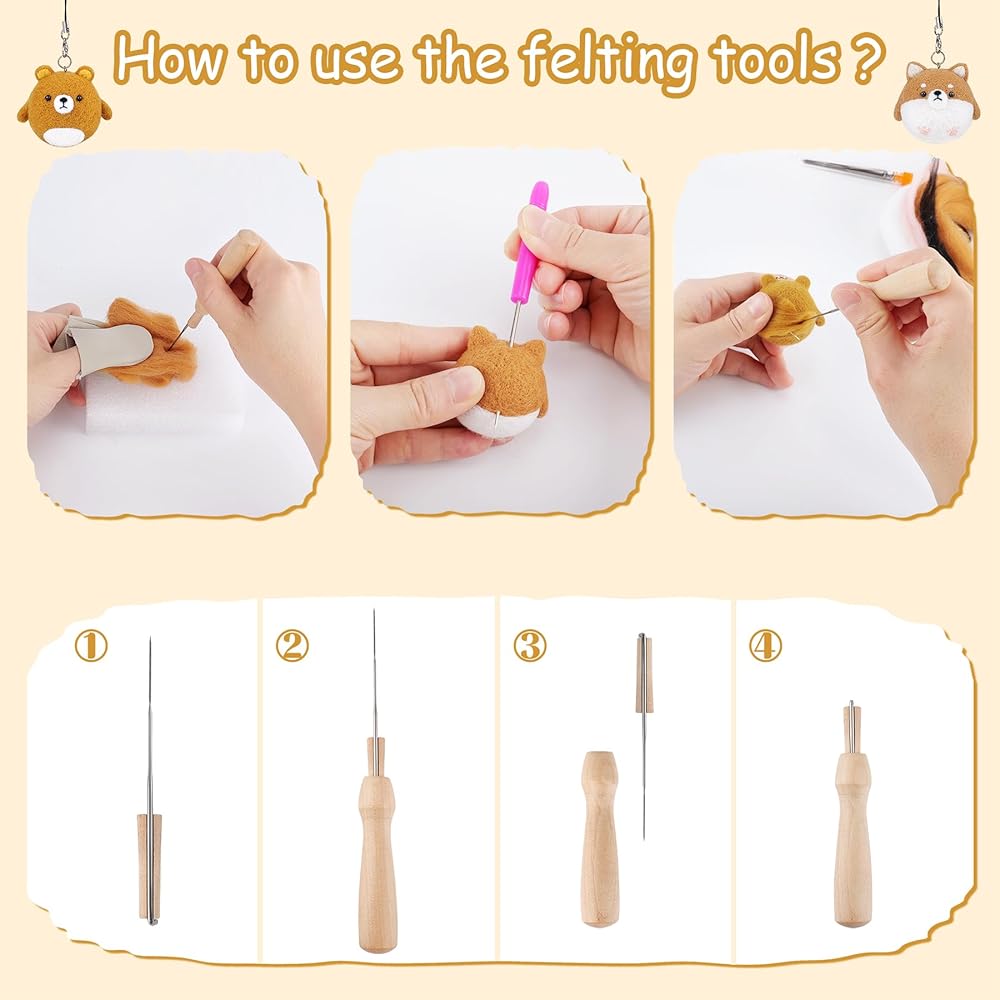 How to use the felting tools ?

①

②

③

④