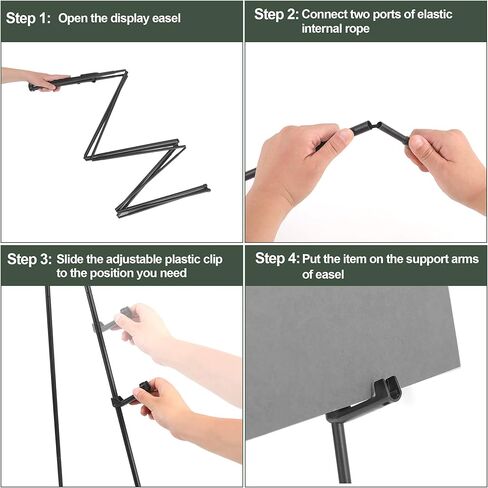 Step 1: Open the display easel

Step 2: Connect two ports of elastic internal rope

Step 3: Slide the adjustable plastic clip to the position you need

Step 4: Put the item on the support arms of easel