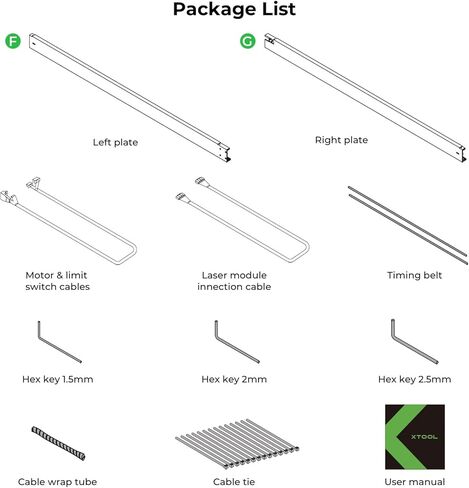 Package List

F

Left plate

G

Right plate

Motor & limit switch cables

Laser module innection cable

Timing belt

Hex key 1.5mm

Hex key 2mm

Hex key 2.5mm

Cable wrap tube

Cable tie

XTOOL

User manual