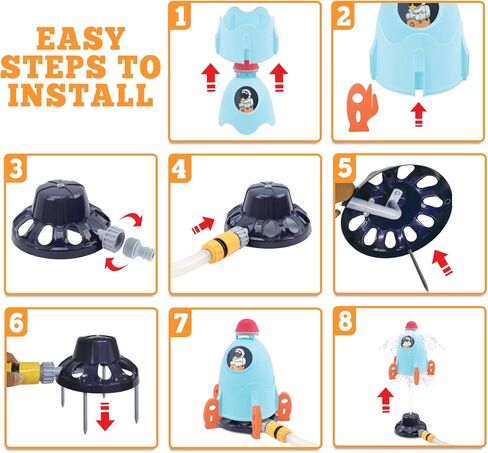 EASY STEPS TO INSTALL

1

2

3

4

5

6

7

8