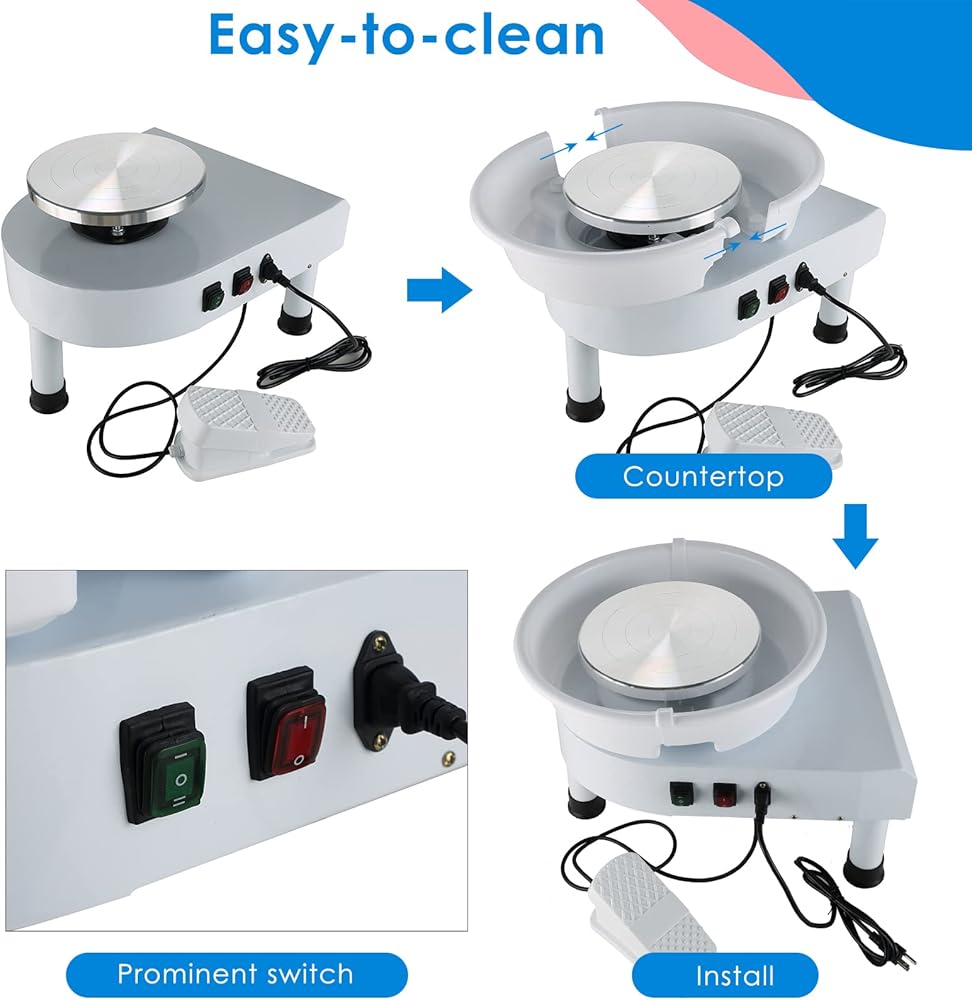 Easy-to-clean

Countertop

Prominent switch

Install