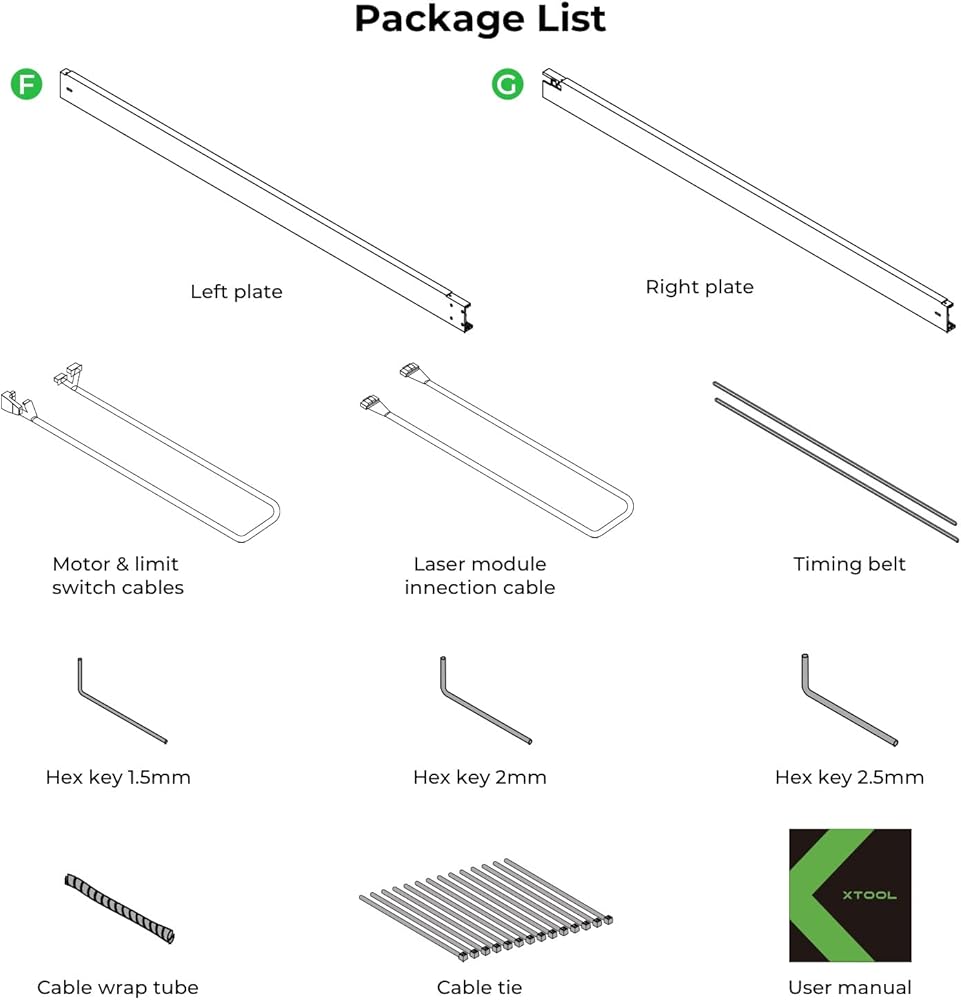 Package List

F

Left plate

G

Right plate

Motor & limit switch cables

Laser module innection cable

Timing belt

Hex key 1.5mm

Hex key 2mm

Hex key 2.5mm

Cable wrap tube

Cable tie

XTOOL

User manual