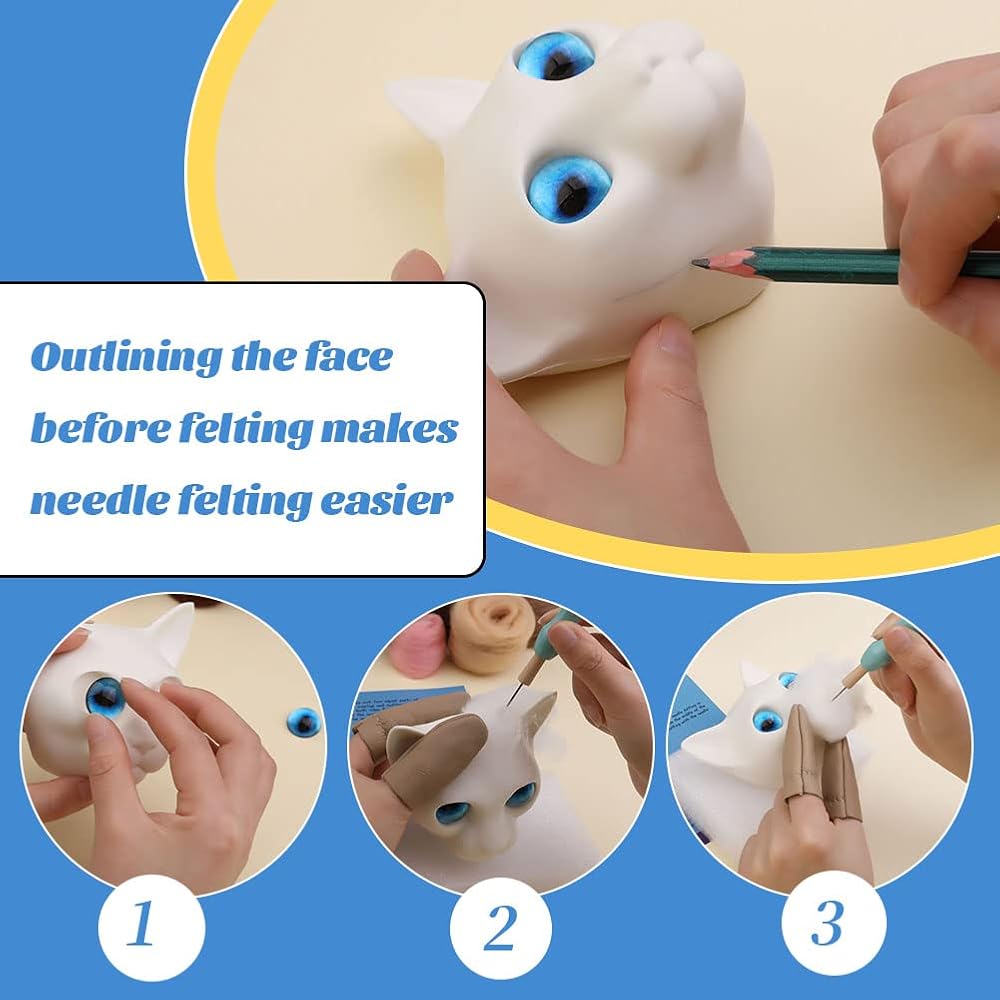 Outlining the face before felting makes needle felting easier

1

2

3