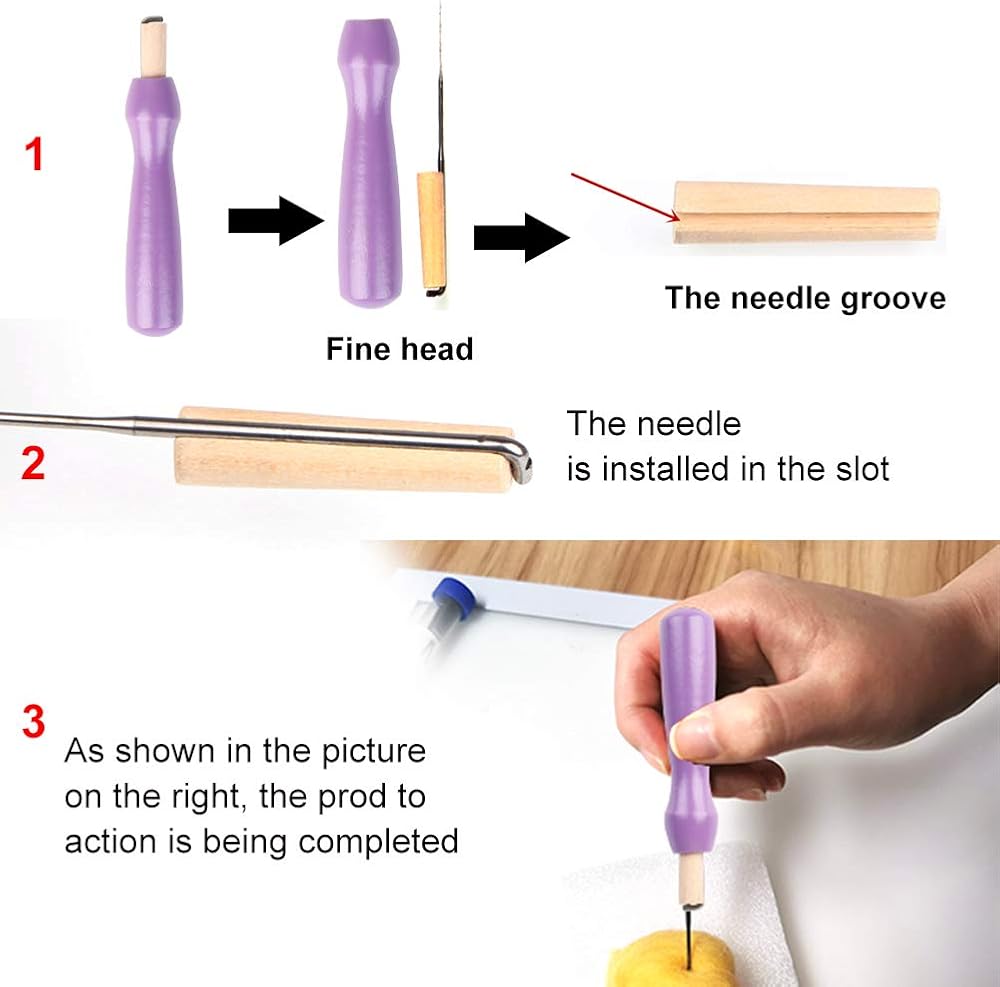 1

Fine head

The needle groove

2

The needle is installed in the slot

3

As shown in the picture on the right, the prod to action is being completed