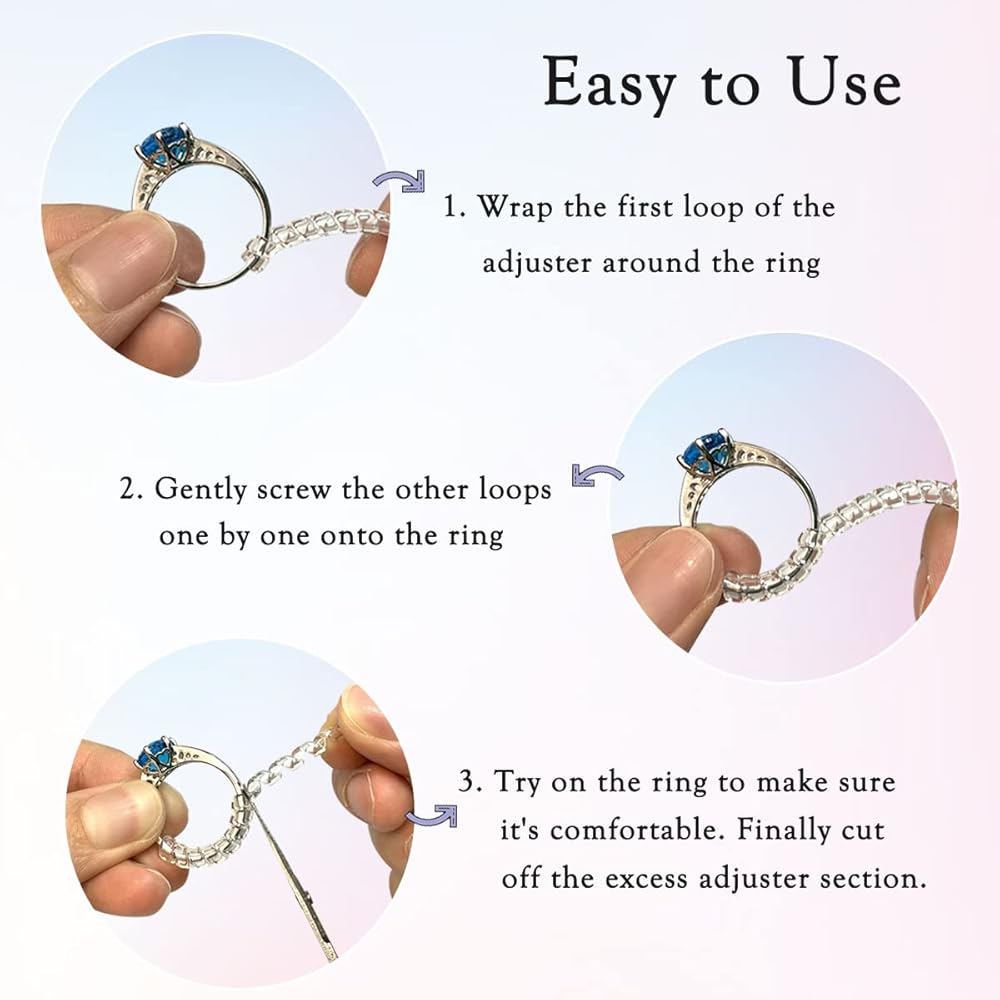 Easy to Use

1. Wrap the first loop of the adjuster around the ring

2. Gently screw the other loops one by one onto the ring

3. Try on the ring to make sure it's comfortable. Finally cut off the excess adjuster section.