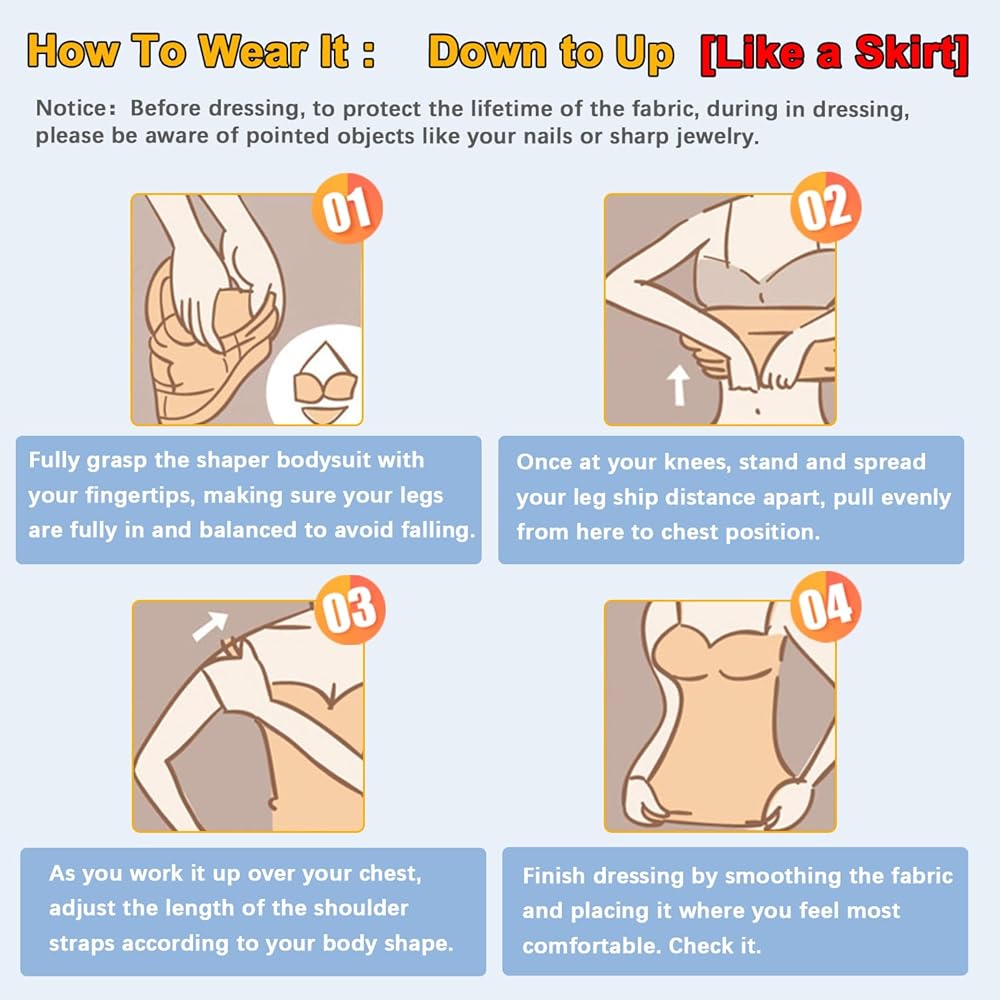 How To Wear It : Down to Up [Like a Skirt]

Notice: Before dressing, to protect the lifetime of the fabric, during in dressing, please be aware of pointed objects like your nails or sharp jewelry.

01

Fully grasp the shaper bodysuit with your fingertips, making sure your legs are fully in and balanced to avoid falling.

02

Once at your knees, stand and spread your leg ship distance apart, pull evenly from here to chest position.

03

As you work it up over your chest, adjust the length of the shoulder straps according to your body shape.

04

Finish dressing by smoothing the fabric and placing it where you feel most comfortable. Check it.