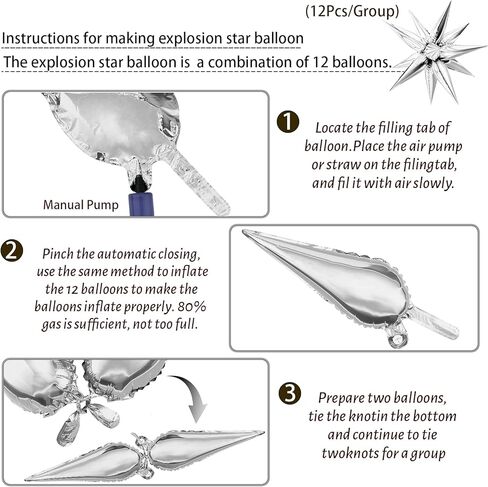 (12Pcs/Group)

Instructions for making explosion star balloon

The explosion star balloon is a combination of 12 balloons.

Manual Pump

1 Locate the filling tab of balloon.Place the air pump or straw on the filingtab, and fil it with air slowly.

2 Pinch the automatic closing, use the same method to inflate the 12 balloons to make the balloons inflate properly. 80% gas is sufficient, not too full.

3 Prepare two balloons, tie the knotin the bottom and continue to tie twoknots for a group