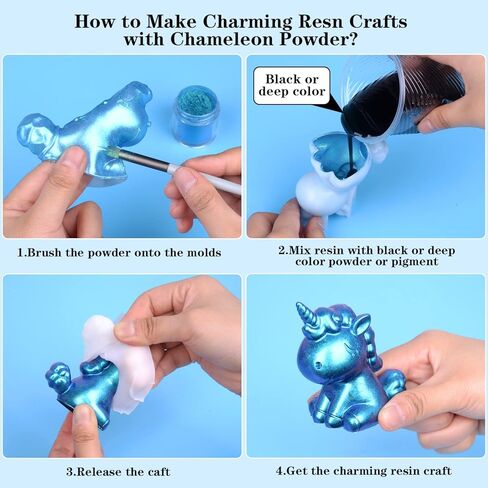 How to Make Charming Resn Crafts with Chameleon Powder?

Black or deep color

1.Brush the powder onto the molds

2.Mix resin with black or deep color powder or pigment

3.Release the caft

4.Get the charming resin craft