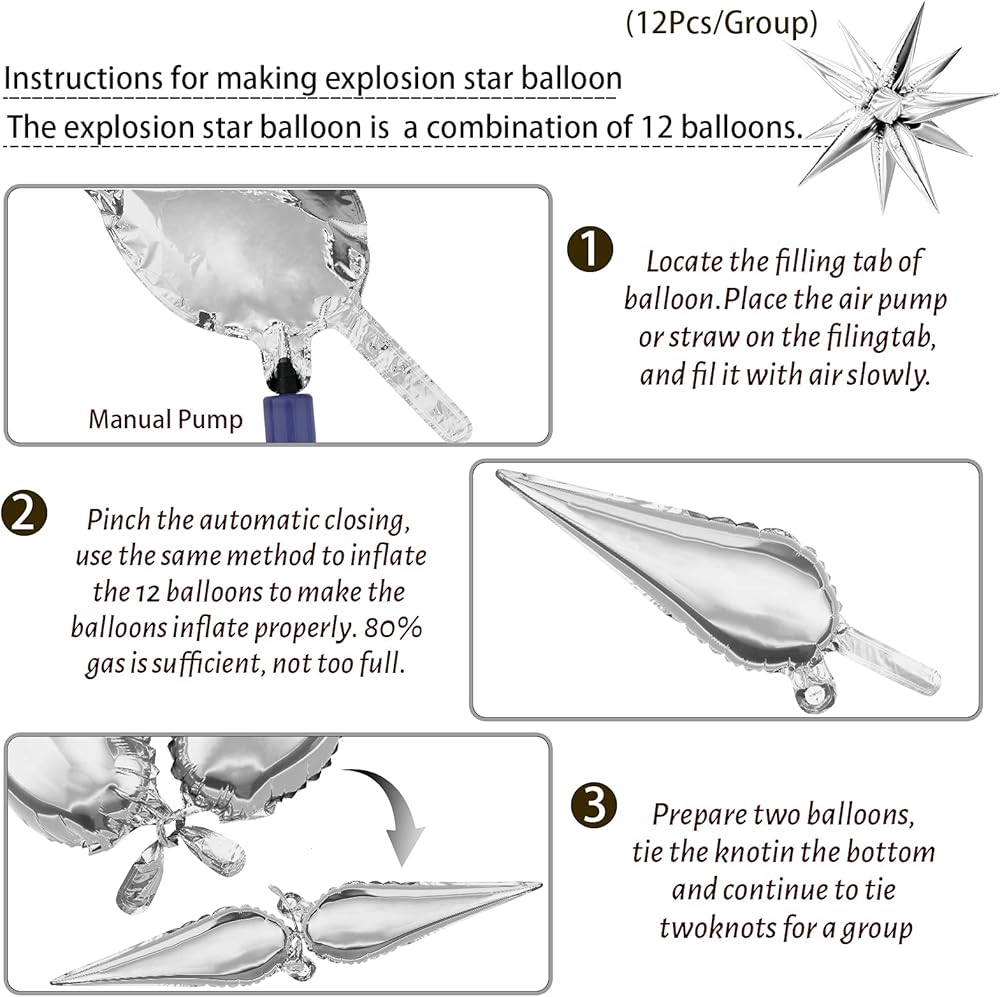 (12Pcs/Group)

Instructions for making explosion star balloon

The explosion star balloon is a combination of 12 balloons.

Manual Pump

1 Locate the filling tab of balloon.Place the air pump or straw on the filingtab, and fil it with air slowly.

2 Pinch the automatic closing, use the same method to inflate the 12 balloons to make the balloons inflate properly. 80% gas is sufficient, not too full.

3 Prepare two balloons, tie the knotin the bottom and continue to tie twoknots for a group