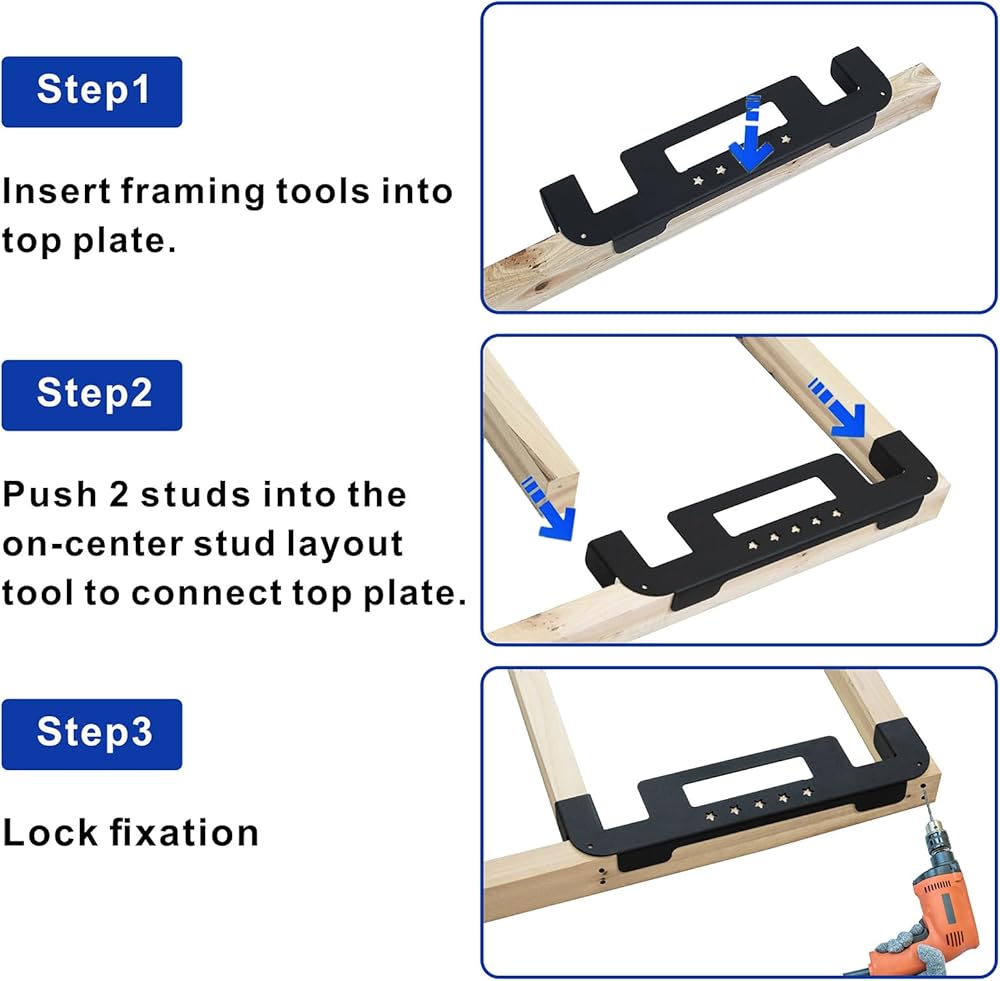 Step1

Insert framing tools into top plate.

Step2

Push 2 studs into the on-center stud layout tool to connect top plate.

Step3

Lock fixation