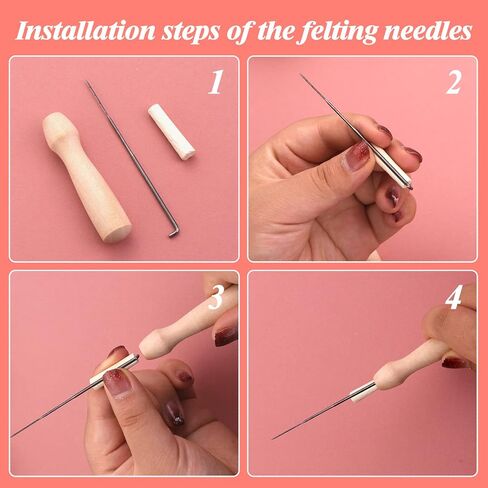 Installation steps of the felting needles

1

2

3

4