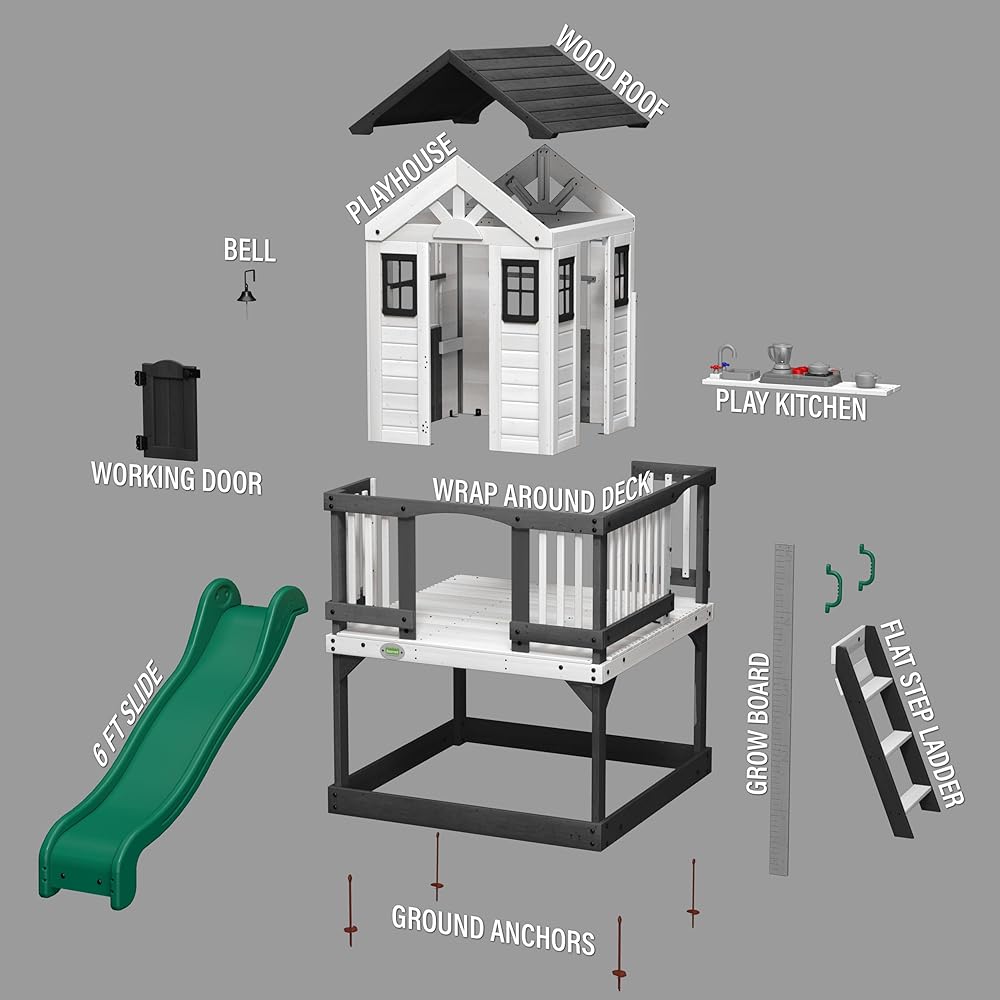 WOOD ROOF

PLAYHOUSE

BELL

PLAY KITCHEN

WORKING DOOR

WRAP AROUND DECK

6 FT SLIDE

GROW BOARD

FLAT STEP LADDER

GROUND ANCHORS