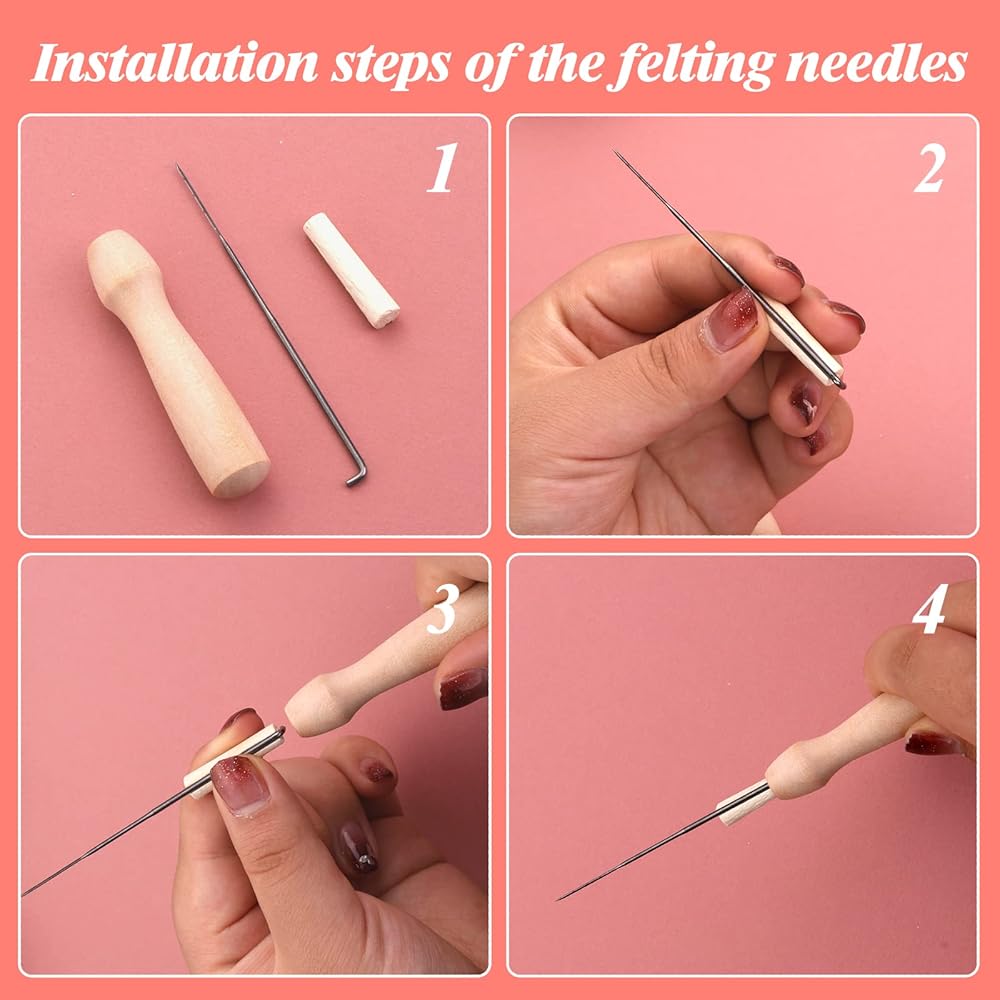 Installation steps of the felting needles

1

2

3

4