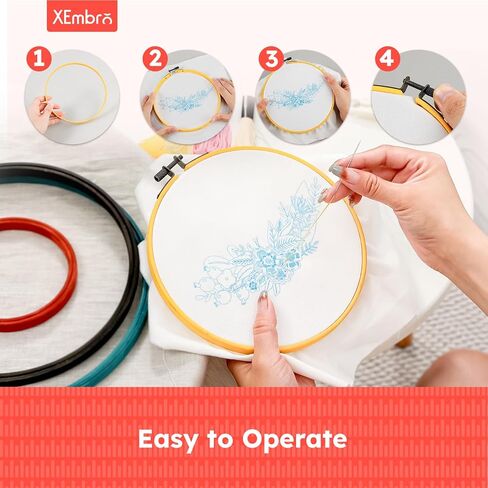 XEmbro

1

2

3

4

Easy to Operate