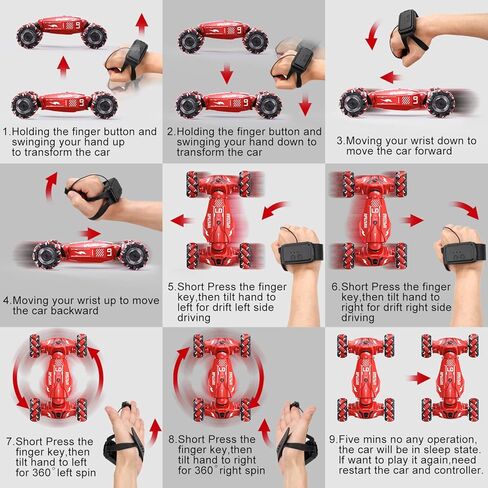 1.Holding the finger button and swinging your hand up to transform the car

2.Holding the finger button and swinging your hand down to transform the car

3.Moving your wrist down to move the car forward

4.Moving your wrist up to move the car backward

5.Short Press the finger key,then tilt hand to left for drift left side driving

6.Short Press the finger key,then tilt hand to right for drift right side driving

7.Short Press the finger key,then tilt hand to left for 360° left spin

8.Short Press the finger key,then tilt hand to right for 360° right spin

9.Five mins no any operation, the car will be in sleep state. If want to play it again,need restart the car and controller.