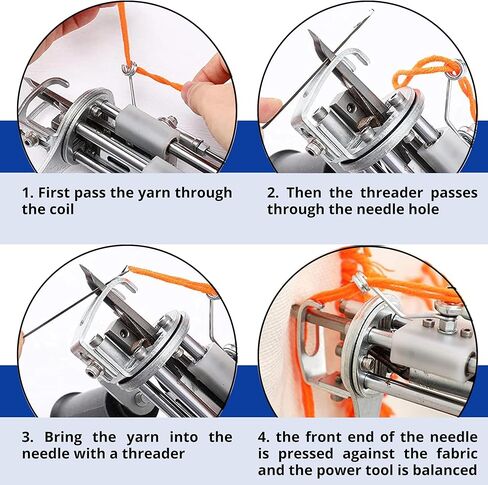 1. First pass the yarn through the coil

2. Then the threader passes through the needle hole

3. Bring the yarn into the needle with a threader

4. the front end of the needle is pressed against the fabric and the power tool is balanced