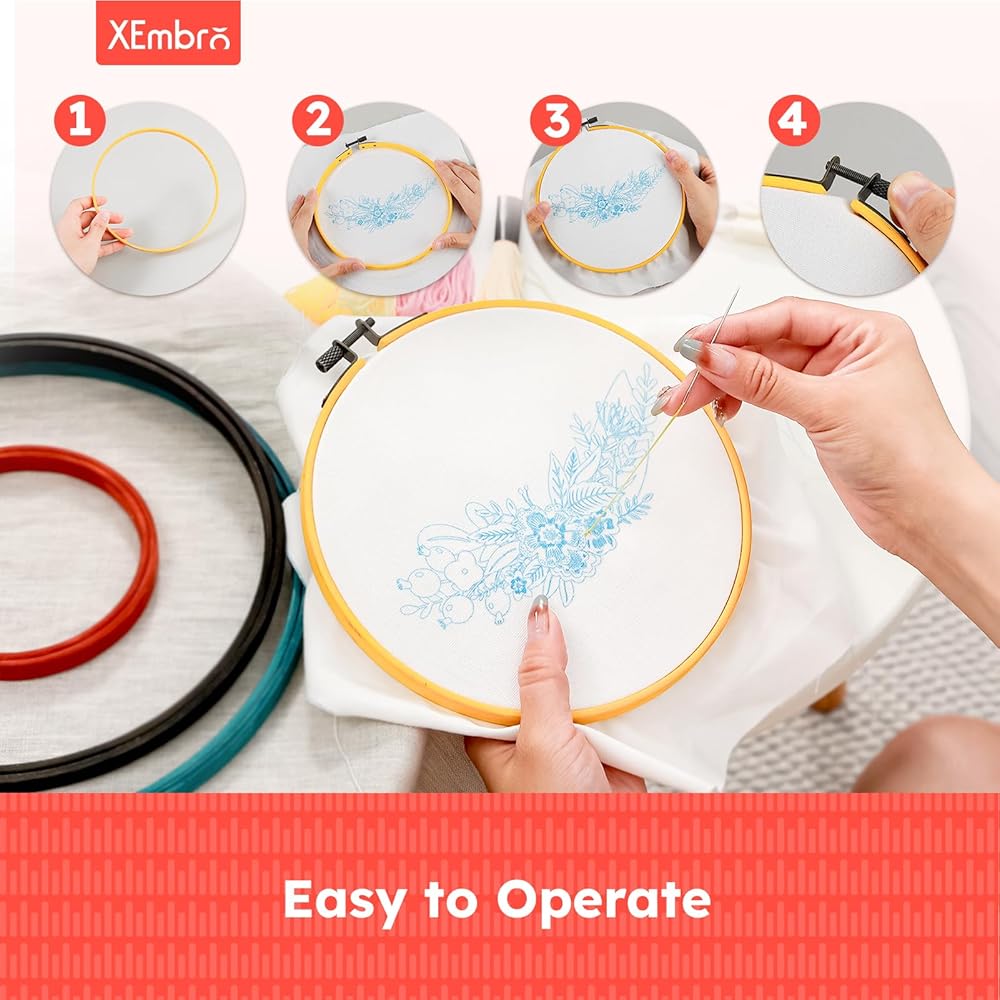 XEmbro

1

2

3

4

Easy to Operate