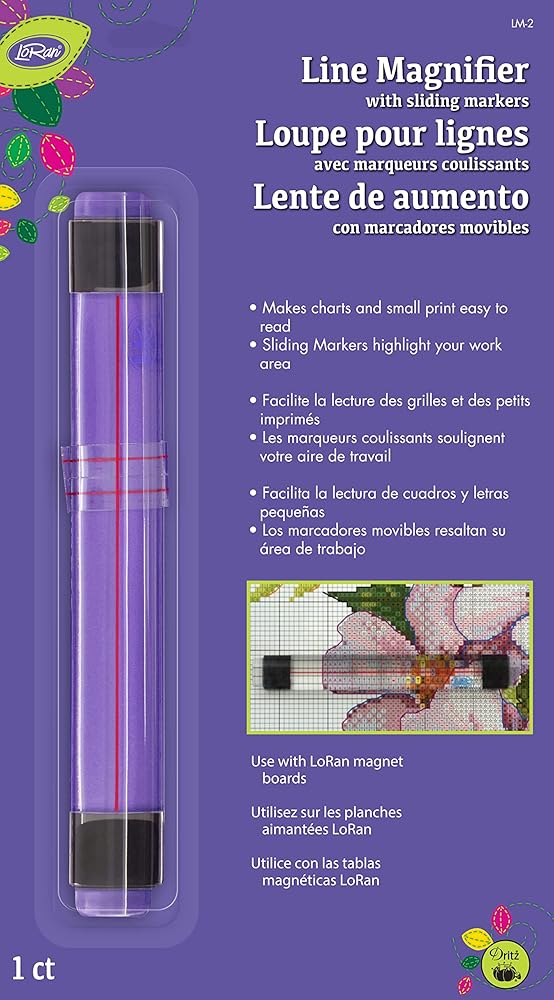 LoRan

LM-2

Line Magnifier
with sliding markers
Loupe pour lignes
avec marqueurs coulissants
Lente de aumento
con marcadores movibles

• Makes charts and small print easy to read
• Sliding Markers highlight your work area

• Facilite la lecture des grilles et des petits imprimés
• Les marqueurs coulissants soulignent votre aire de travail

• Facilita la lectura de cuadros y letras pequeñas
• Los marcadores movibles resaltan su área de trabajo

Use with LoRan magnet boards

Utilisez sur les planches aimantées LoRan

Utilice con las tablas magnéticas LoRan

1 ct

Dritz