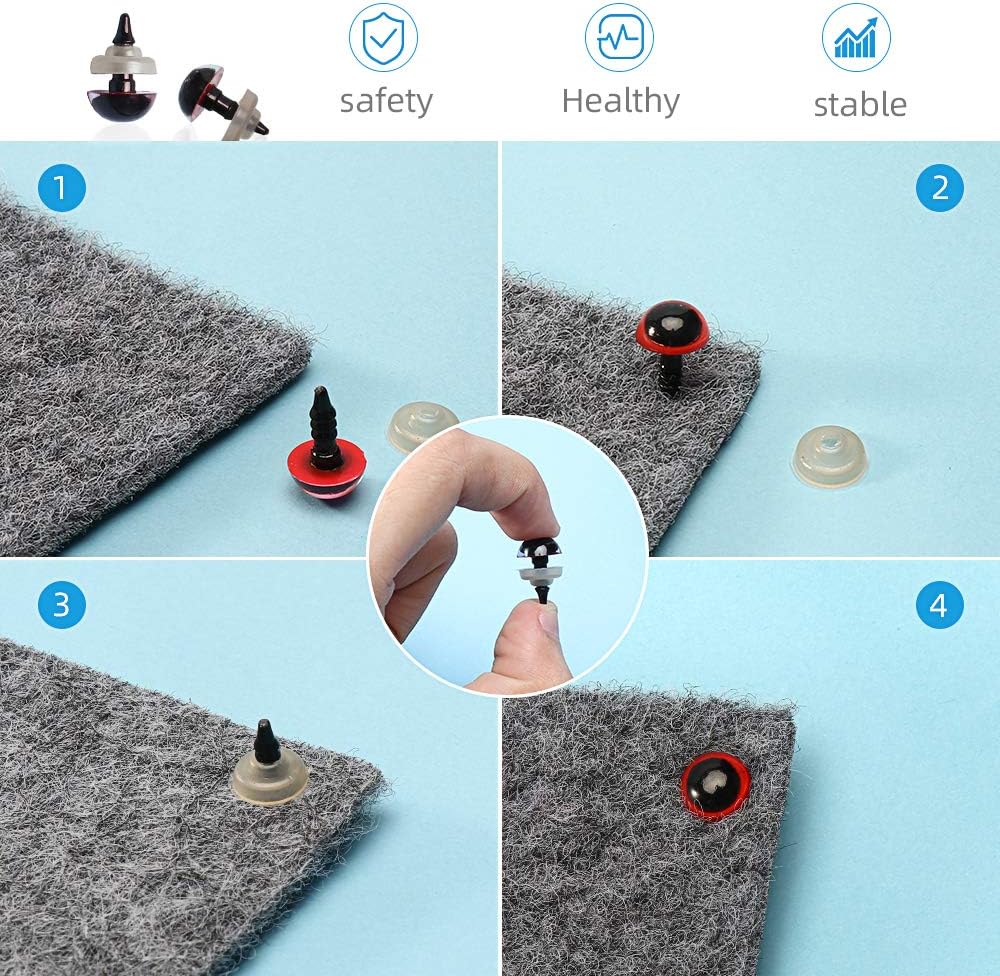 safety

Healthy

stable

1

2

3

4