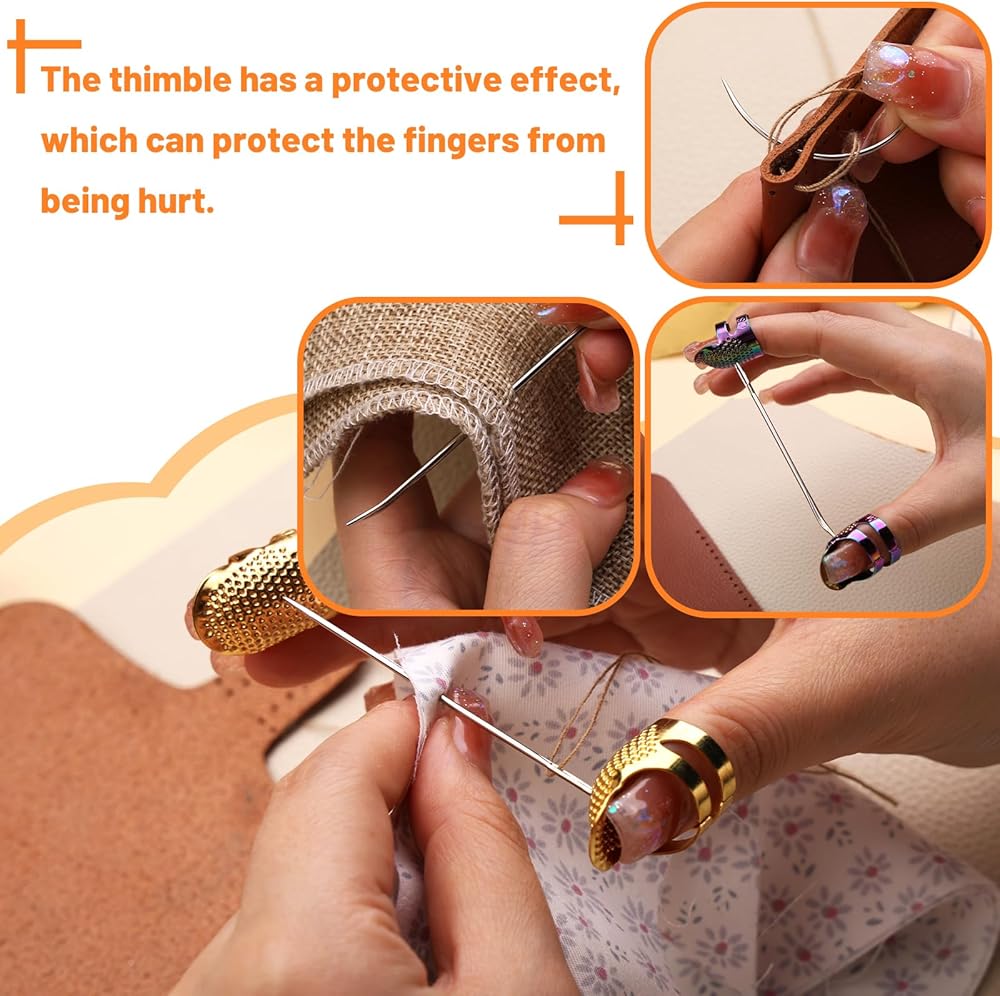 The thimble has a protective effect, which can protect the fingers from being hurt.