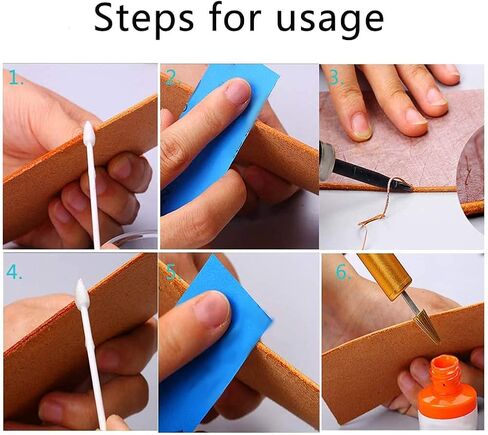 Steps for usage

1.

2.

3.

4.

5.

6.